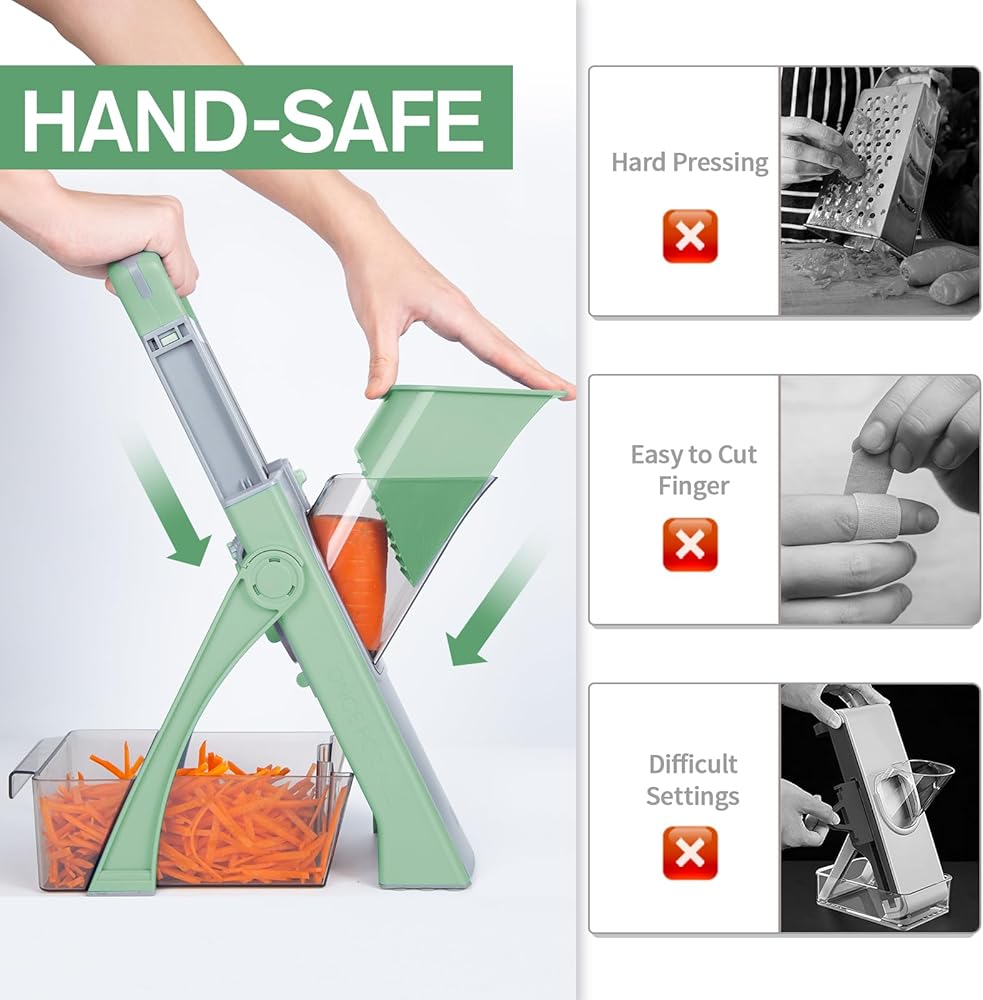 HAND-SAFE

Hard Pressing

Easy to Cut Finger

Difficult Settings